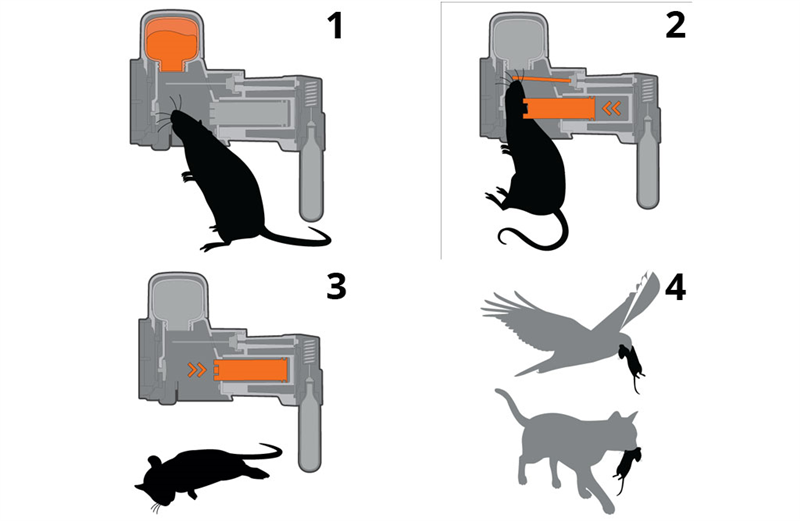 1
2
3
4